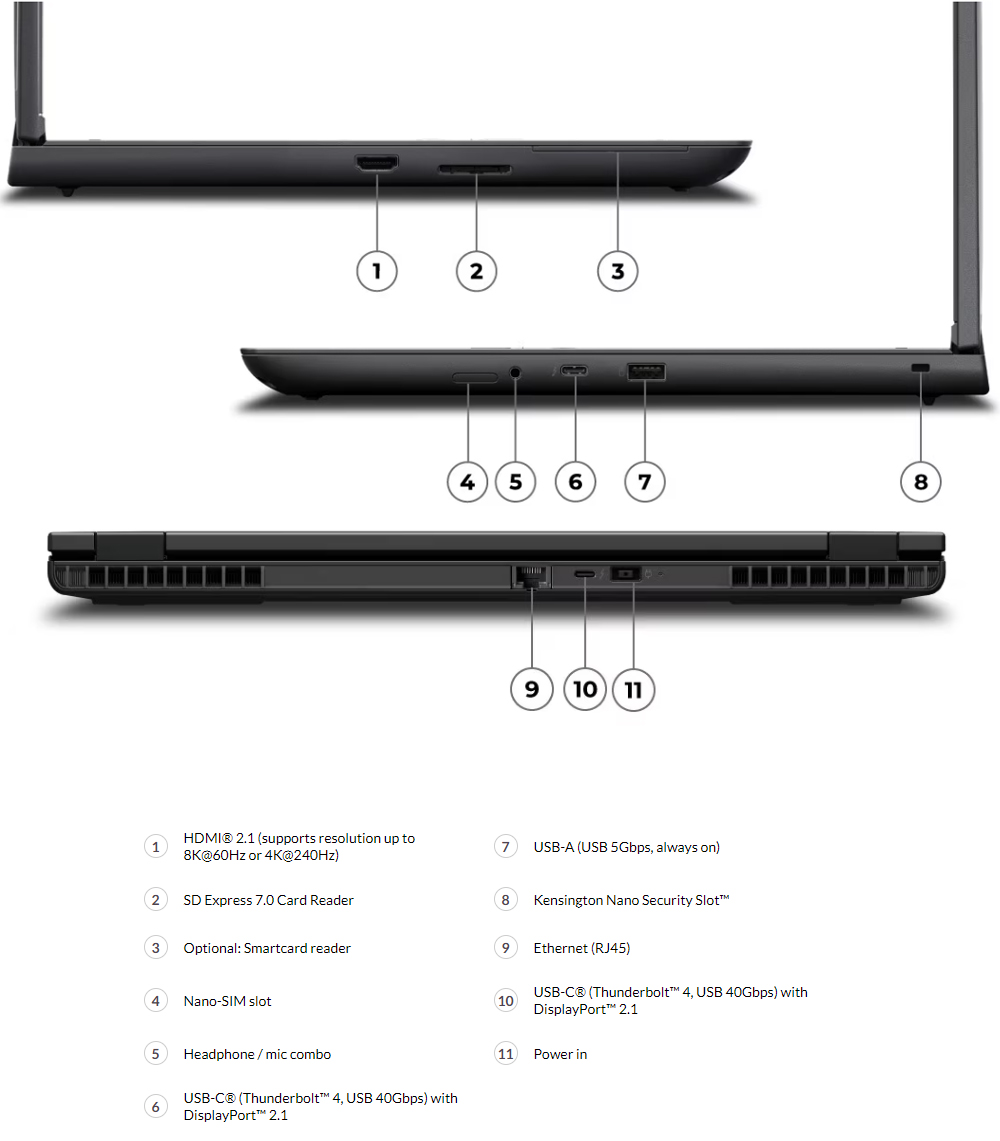 1 2 3

4 5 6 7 8

9 10 11

1 HDMI® 2.1 (supports resolution up to 8K@60Hz or 4K@240Hz)

2 SD Express 7.0 Card Reader

3 Optional: Smartcard reader

4 Nano-SIM slot

5 Headphone / mic combo

6 USB-C® (Thunderbolt™ 4, USB 40Gbps) with DisplayPort™ 2.1

7 USB-A (USB 5Gbps, always on)

8 Kensington Nano Security Slot™

9 Ethernet (RJ45)

10 USB-C® (Thunderbolt™ 4, USB 40Gbps) with DisplayPort™ 2.1

11 Power in